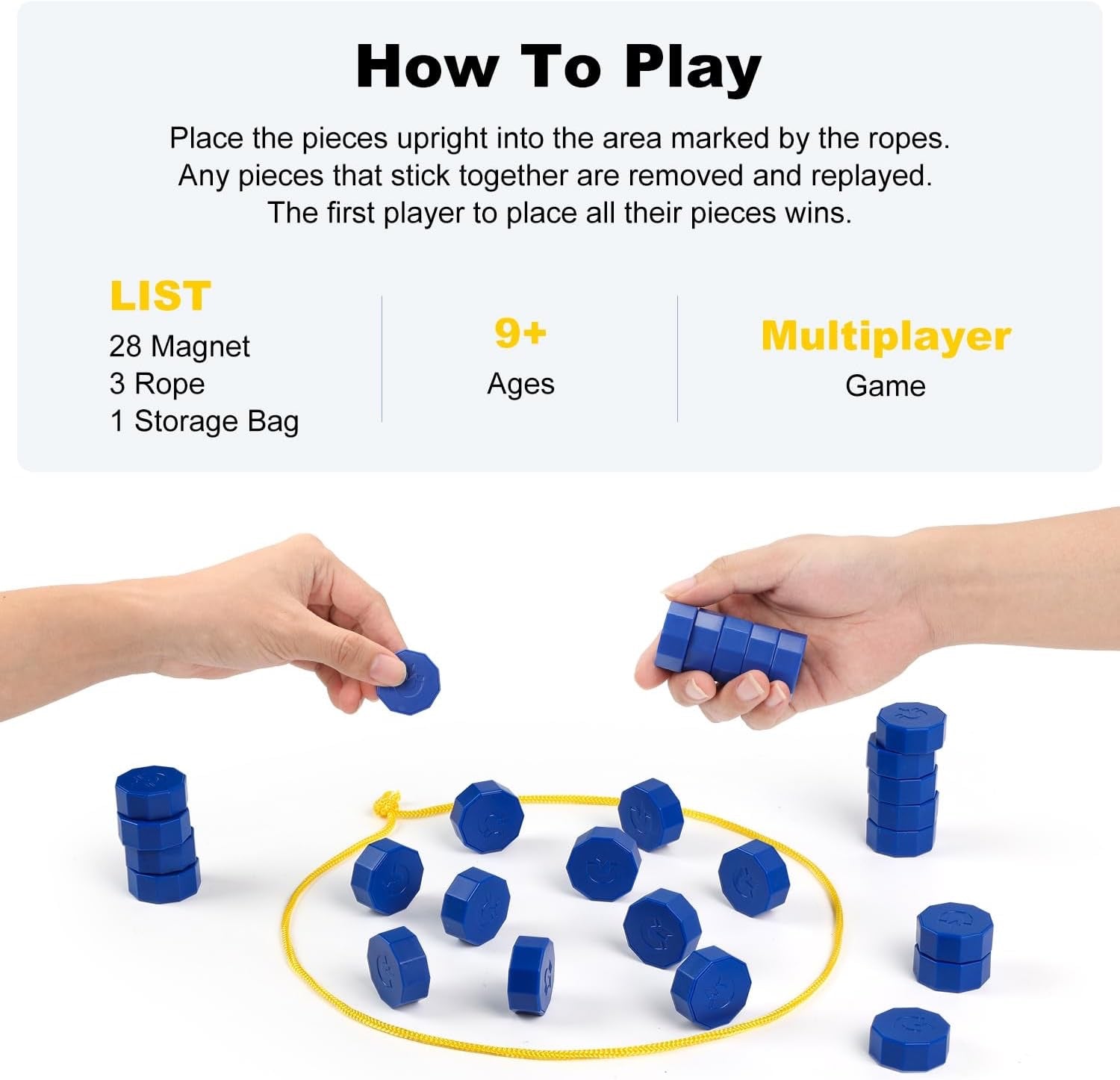 How To Play

Place the pieces upright into the area marked by the ropes. Any pieces that stick together are removed and replayed. The first player to place all their pieces wins.

LIST
28 Magnet
3 Rope
1 Storage Bag

9+
Ages

Multiplayer
Game