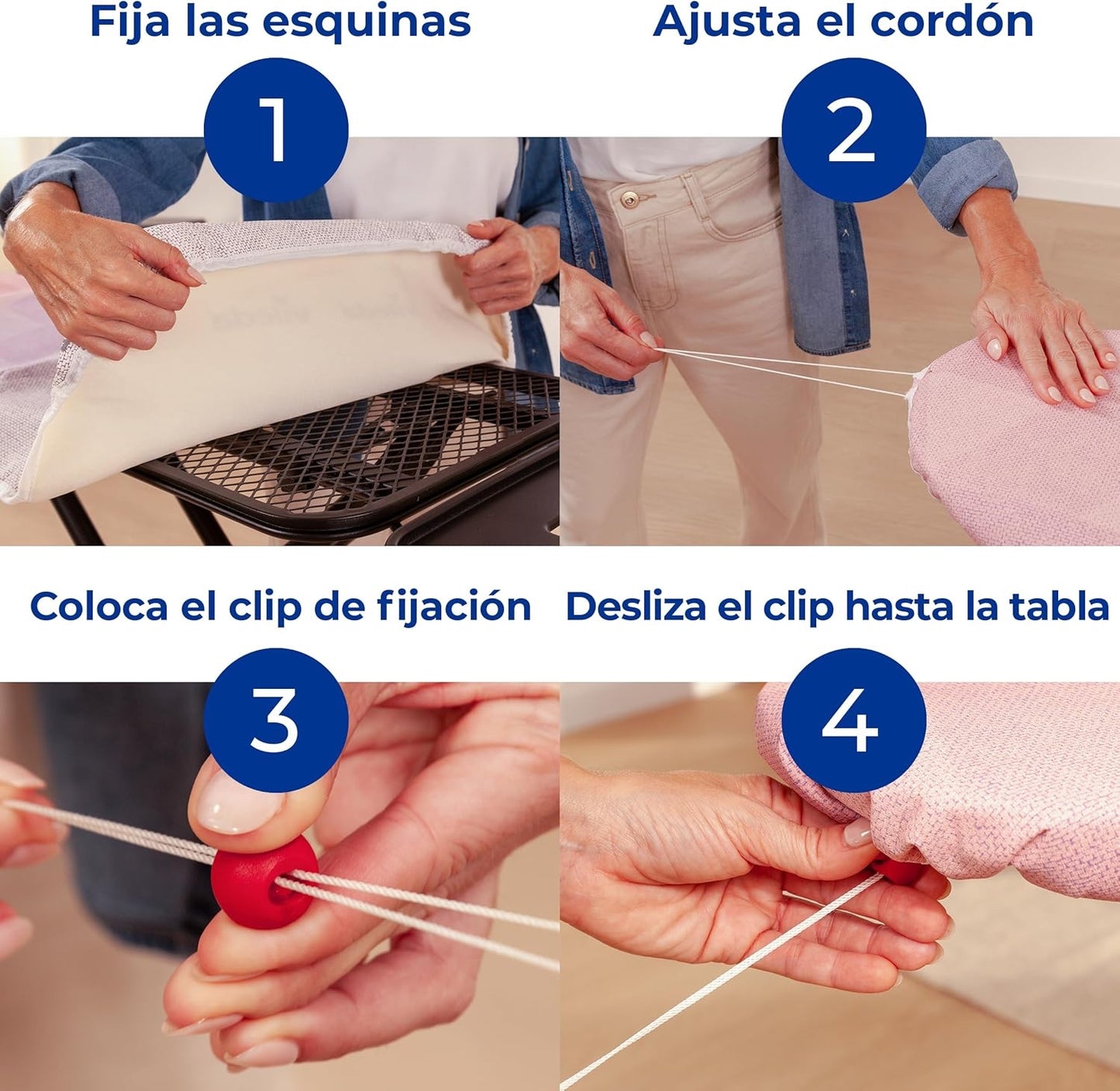 Fija las esquinas

1

Ajusta el cordón

2

Coloca el clip de fijación

3

Desliza el clip hasta la tabla

4